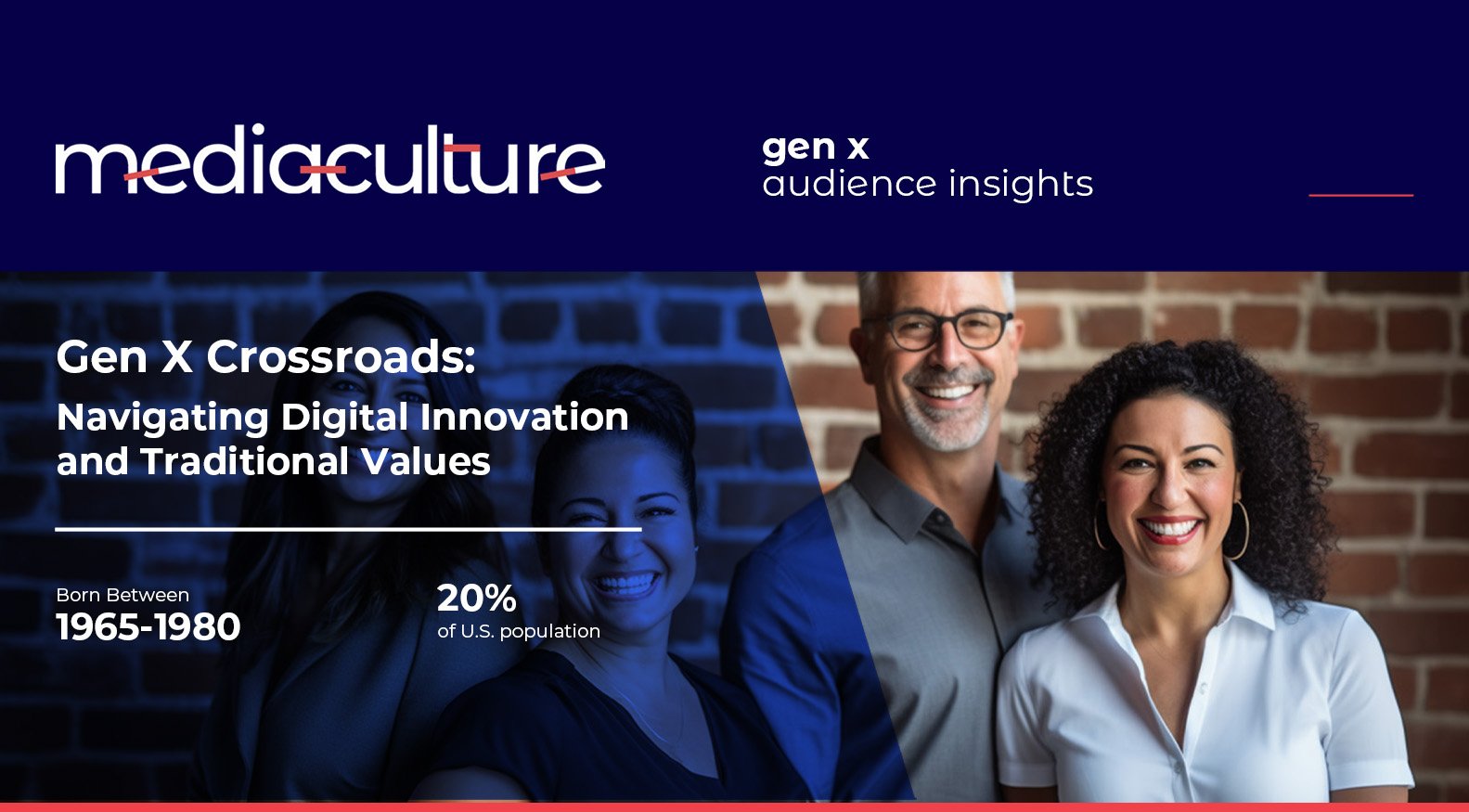 mediaculture

gen x
audience insights

Gen X Crossroads:
Navigating Digital Innovation and Traditional Values

Born Between
1965-1980

20%
of U.S. population