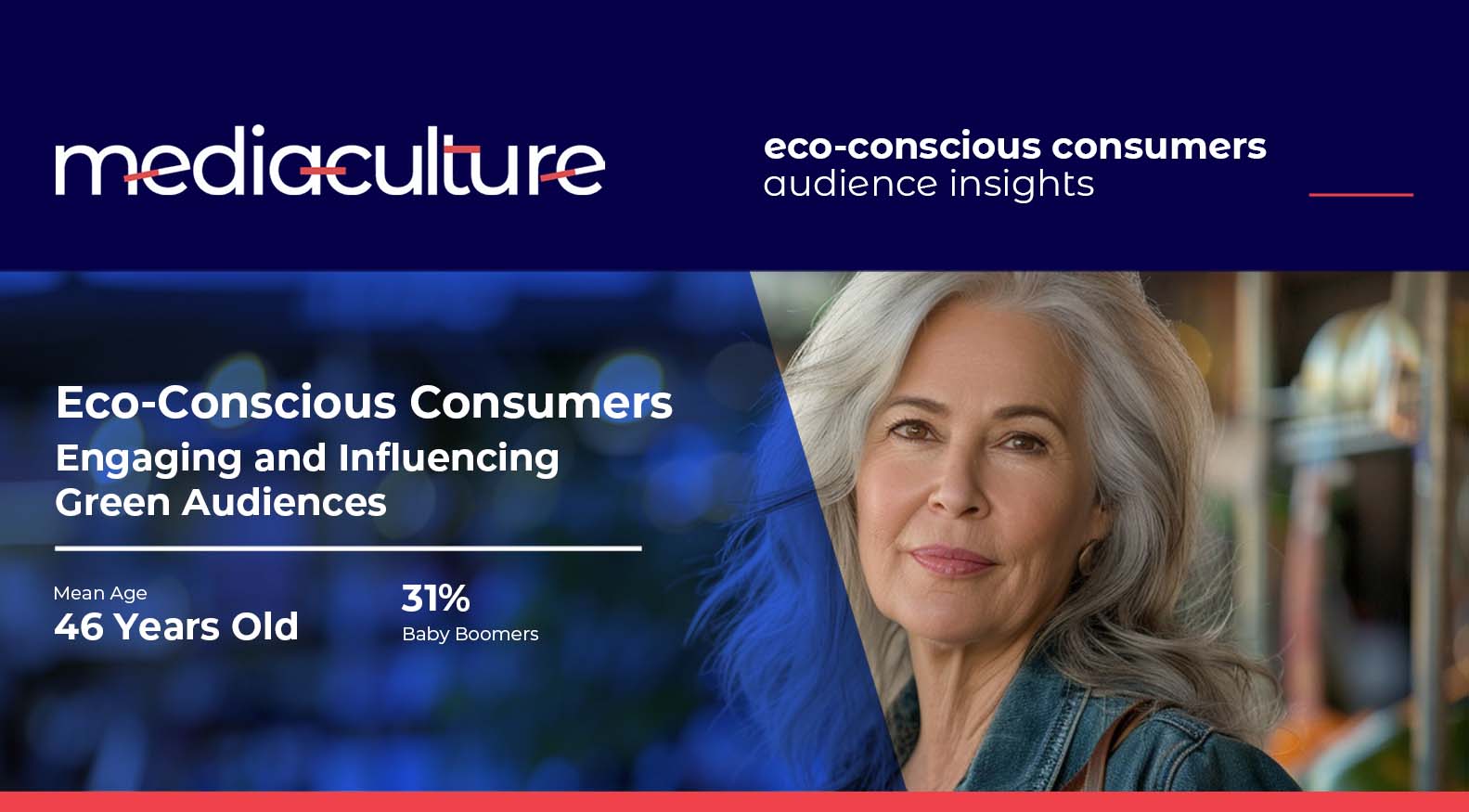 mediaculture

eco-conscious consumers
audience insights

Eco-Conscious Consumers
Engaging and Influencing Green Audiences

Mean Age
46 Years Old

31%
Baby Boomers