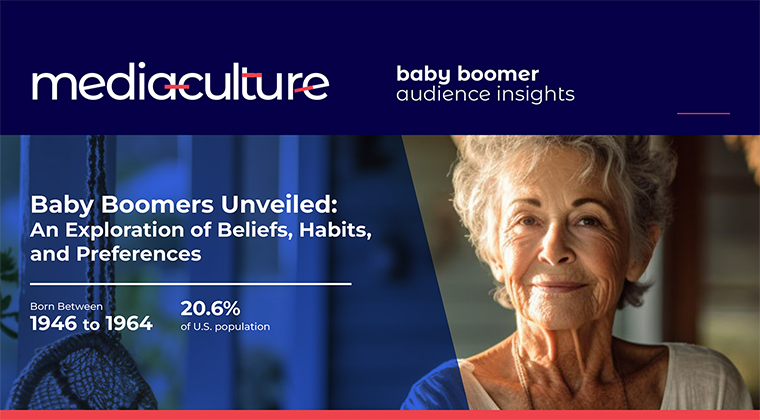 mediaculture

baby boomer
audience insights

Baby Boomers Unveiled:
An Exploration of Beliefs, Habits, and Preferences

Born Between
1946 to 1964

20.6%
of U.S. population